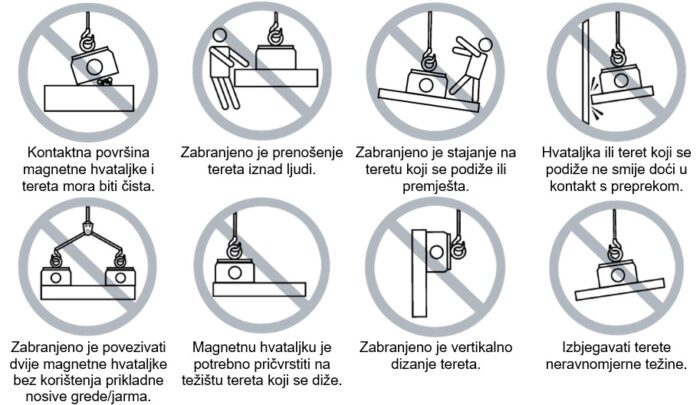 Kontaktna površina magnetne hvataljke i tereta mora biti čista.

Zabranjeno je prenošenje tereta iznad ljudi.

Zabranjeno je stajanje na teretu koji se podiže ili premješta.

Hvataljka ili teret koji se podiže ne smije doći u kontakt s preprekom.

Zabranjeno je povezivati dvije magnetne hvataljke bez korištenja prikladne nosive grede/jarma.

Magnetnu hvataljku je potrebno pričvrstiti na težištu tereta koji se diže.

Zabranjeno je vertikalno dizanje tereta.

Izbjegavati terete neravnomjerne težine.